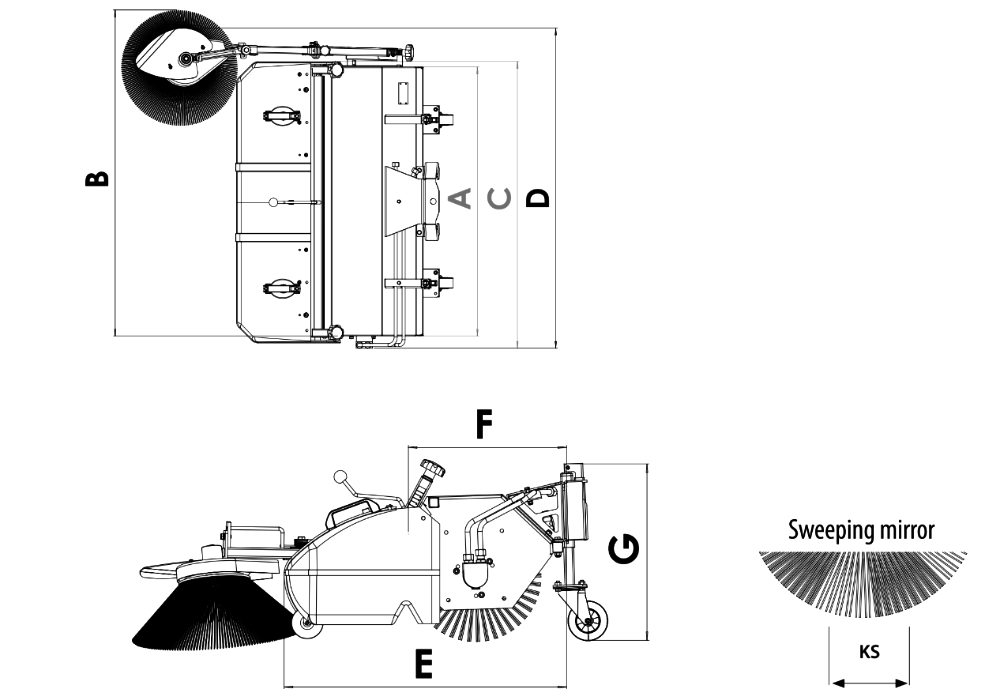 B
A
C
D
F
G
E
Sweeping mirror
KS